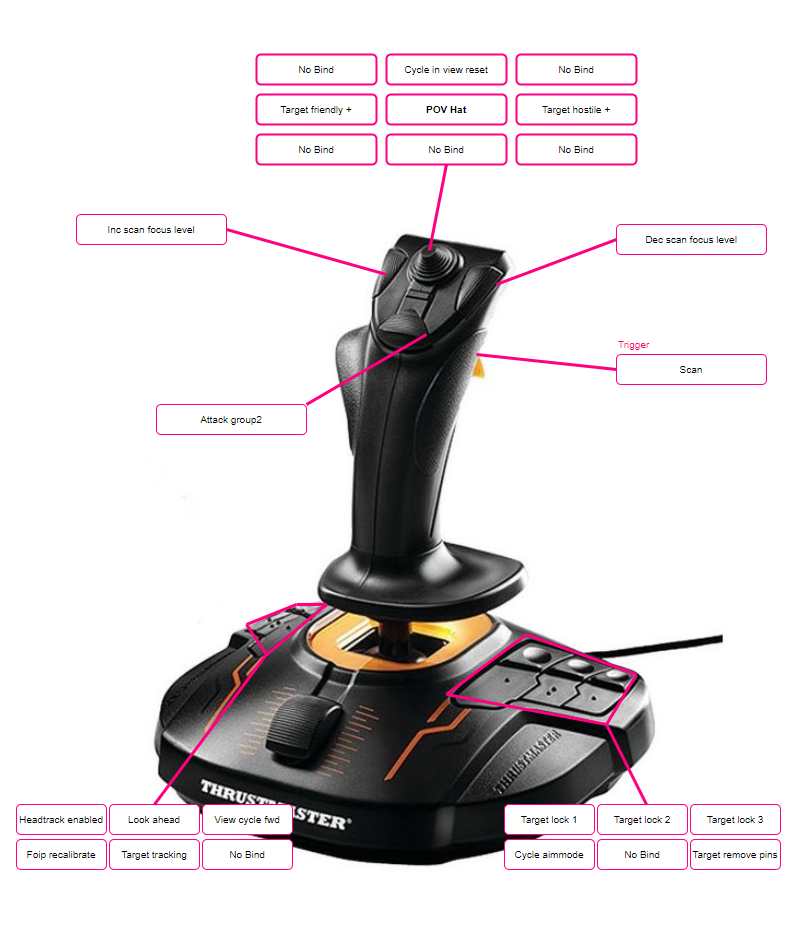 No Bind
Cycle in view reset
No Bind
Target friendly +
POV Hat
Target hostile +
No Bind
No Bind
No Bind

Inc scan focus level

Dec scan focus level

Trigger
Scan

Attack group2

THRUSTMASTER

THRUSTMASTER

Headtrack enabled
Look ahead
View cycle fwd
Foip recalibrate
Target tracking
No Bind

Target lock 1
Target lock 2
Target lock 3
Cycle aimmode
No Bind
Target remove pins